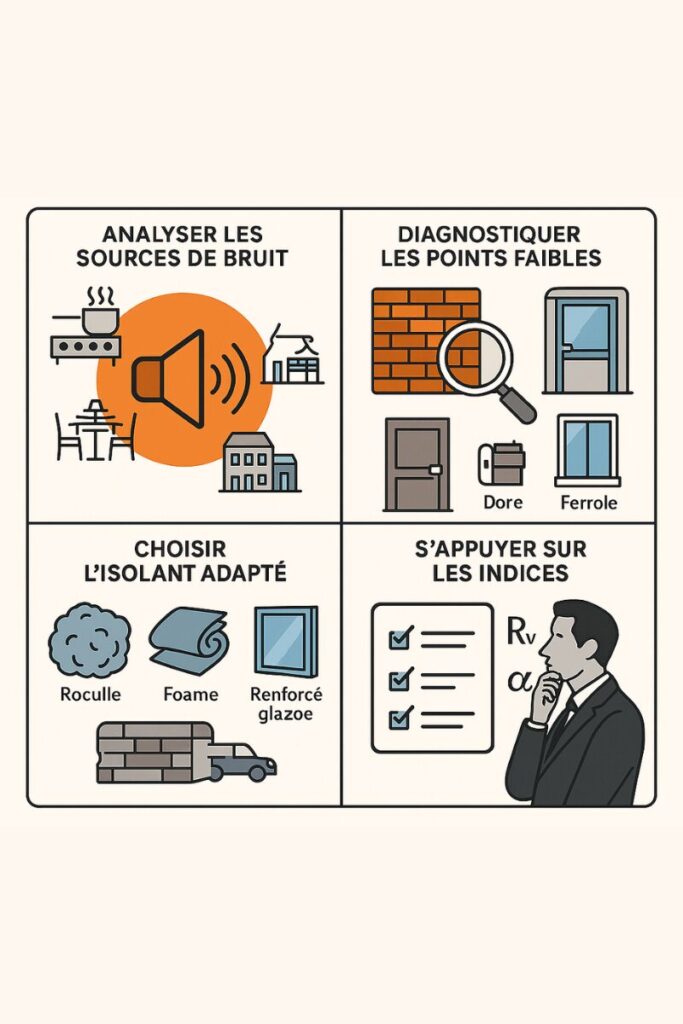 ANALYSER LES SOURCES DE BRUIT

DIAGNOSTIQUER LES POINTS FAIBLES

Dore

Ferrole

CHOISIR L'ISOLANT ADAPTÉ

Roculle

Foame

Renforcé glazoe

S'APPUYER SUR LES INDICES

$R_v$

$\alpha$